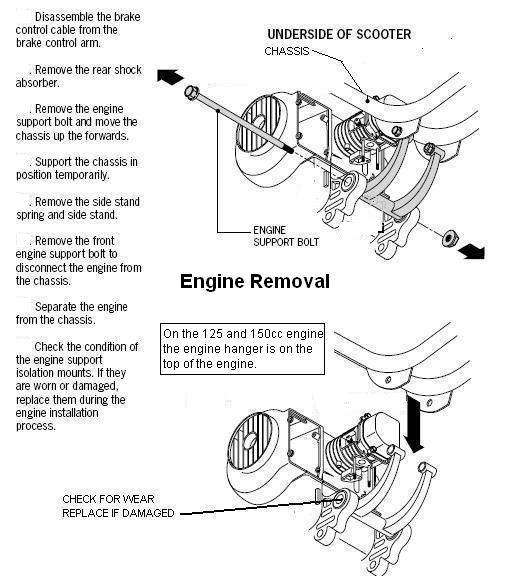 Disassemble the brake control cable from the brake control arm.

. Remove the rear shock absorber.

. Remove the engine support bolt and move the chassis up the forwards.

. Support the chassis in position temporarily.

. Remove the side stand spring and side stand.

. Remove the front engine support bolt to disconnect the engine from the chassis.

Separate the engine from the chassis.

Check the condition of the engine support isolation mounts. If they are worn or damaged, replace them during the engine installation process.

UNDERSIDE OF SCOOTER

CHASSIS

ENGINE SUPPORT BOLT

Engine Removal

On the 125 and 150cc engine the engine hanger is on the top of the engine.

CHECK FOR WEAR REPLACE IF DAMAGED