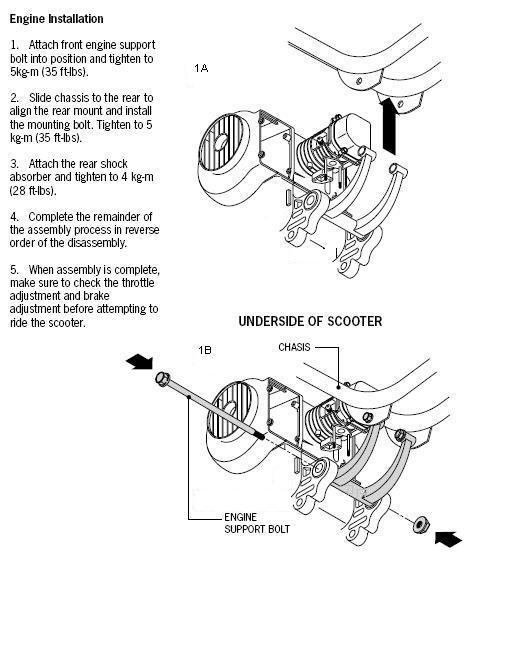 Engine Installation

1. Attach front engine support bolt into position and tighten to 5kg-m (35 ft-lbs).

2. Slide chassis to the rear to align the rear mount and install the mounting bolt. Tighten to 5 kg-m (35 ft-lbs).

3. Attach the rear shock absorber and tighten to 4 kg-m (28 ft-lbs).

4. Complete the remainder of the assembly process in reverse order of the disassembly.

5. When assembly is complete, make sure to check the throttle adjustment and brake adjustment before attempting to ride the scooter.

1A

UNDERSIDE OF SCOOTER

1B

CHASIS

ENGINE SUPPORT BOLT