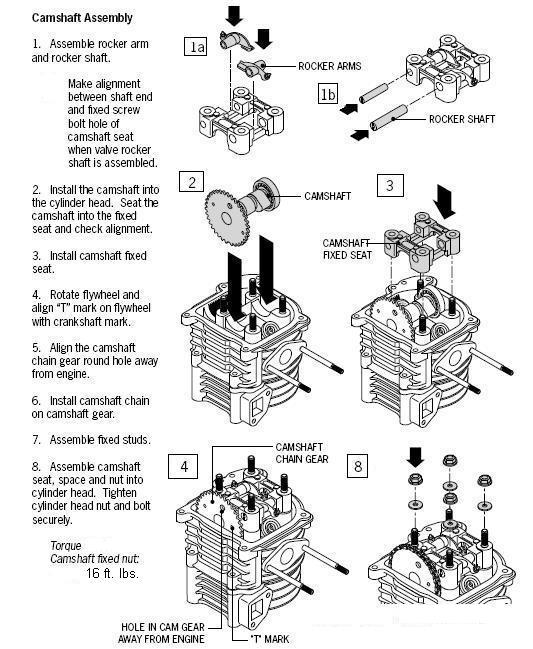 Camshaft Assembly

1. Assemble rocker arm and rocker shaft.

Make alignment between shaft end and fixed screw bolt hole of camshaft seat when valve rocker shaft is assembled.

2. Install the camshaft into the cylinder head. Seat the camshaft into the fixed seat and check alignment.

3. Install camshaft fixed seat.

4. Rotate flywheel and align "T" mark on flywheel with crankshaft mark.

5. Align the camshaft chain gear round hole away from engine.

6. Install camshaft chain on camshaft gear.

7. Assemble fixed studs.

8. Assemble camshaft seat, space and nut into cylinder head. Tighten cylinder head nut and bolt securely.

Torque
Camshaft fixed nut:
16 ft. lbs.

1a

ROCKER ARMS

1b

ROCKER SHAFT

2

CAMSHAFT

3

CAMSHAFT FIXED SEAT

4

CAMSHAFT CHAIN GEAR

8

HOLE IN CAM GEAR AWAY FROM ENGINE

"T" MARK