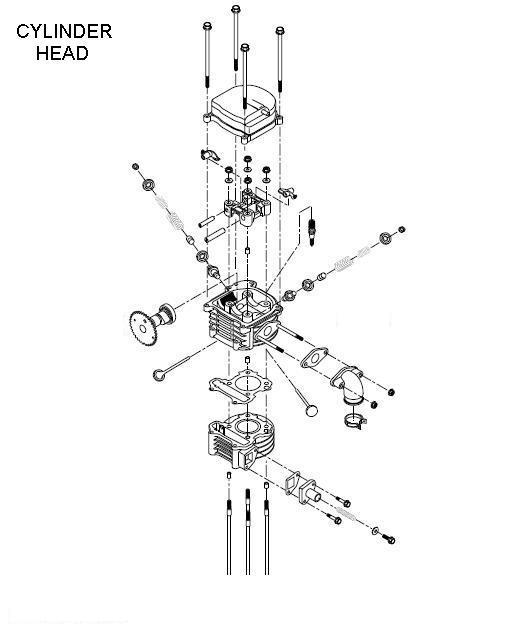 CYLINDER
HEAD