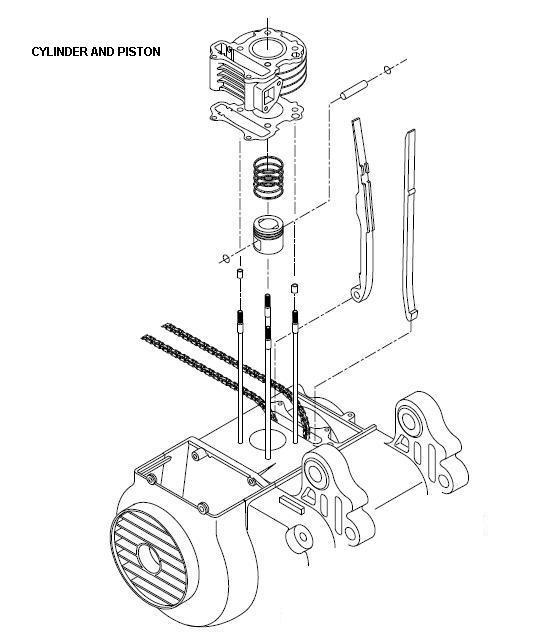 CYLINDER AND PISTON