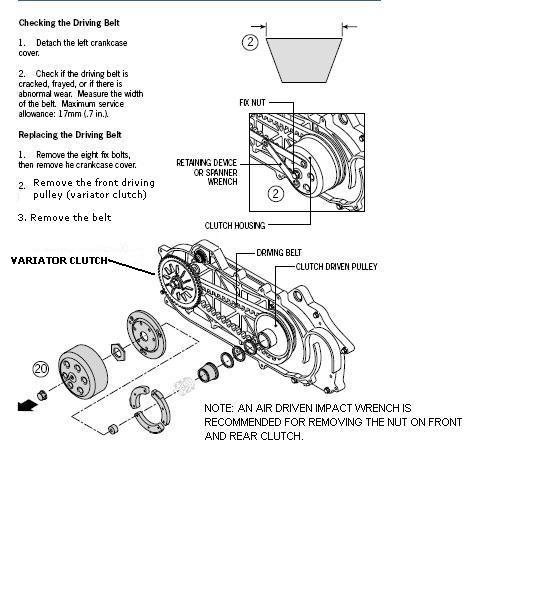 Checking the Driving Belt

1. Detach the left crankcase cover.

2. Check if the driving belt is cracked, frayed, or if there is abnormal wear. Measure the width of the belt. Maximum service allowance: 17mm (.7 in.).

Replacing the Driving Belt

1. Remove the eight fix bolts, then remove he crankcase cover.

2. Remove the front driving pulley (variator clutch)

3. Remove the belt

2

FIX NUT

RETAINING DEVICE OR SPANNER WRENCH

2

CLUTCH HOUSING

VARIATOR CLUTCH

DRIVING BELT

CLUTCH DRIVEN PULLEY

20

NOTE: AN AIR DRIVEN IMPACT WRENCH IS RECOMMENDED FOR REMOVING THE NUT ON FRONT AND REAR CLUTCH.