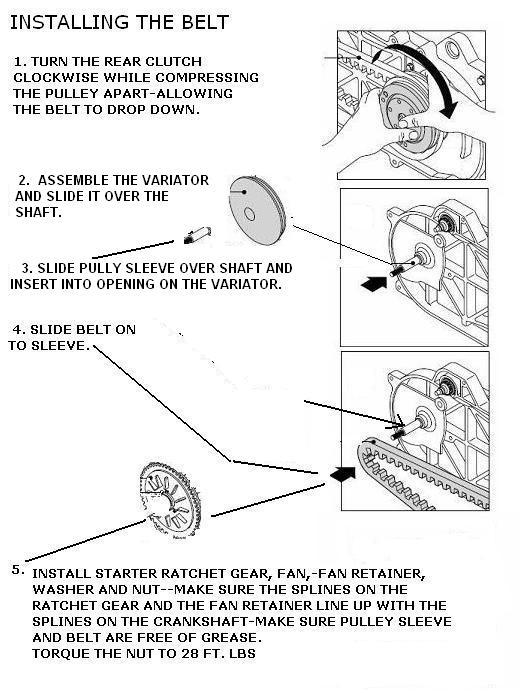 INSTALLING THE BELT

1. TURN THE REAR CLUTCH CLOCKWISE WHILE COMPRESSING THE PULLEY APART-ALLOWING THE BELT TO DROP DOWN.

2. ASSEMBLE THE VARIATOR AND SLIDE IT OVER THE SHAFT.

3. SLIDE PULLY SLEEVE OVER SHAFT AND INSERT INTO OPENING ON THE VARIATOR.

4. SLIDE BELT ON TO SLEEVE.

5. INSTALL STARTER RATCHET GEAR, FAN,-FAN RETAINER, WASHER AND NUT--MAKE SURE THE SPLINES ON THE RATCHET GEAR AND THE FAN RETAINER LINE UP WITH THE SPLINES ON THE CRANKSHAFT-MAKE SURE PULLEY SLEEVE AND BELT ARE FREE OF GREASE.
TORQUE THE NUT TO 28 FT. LBS